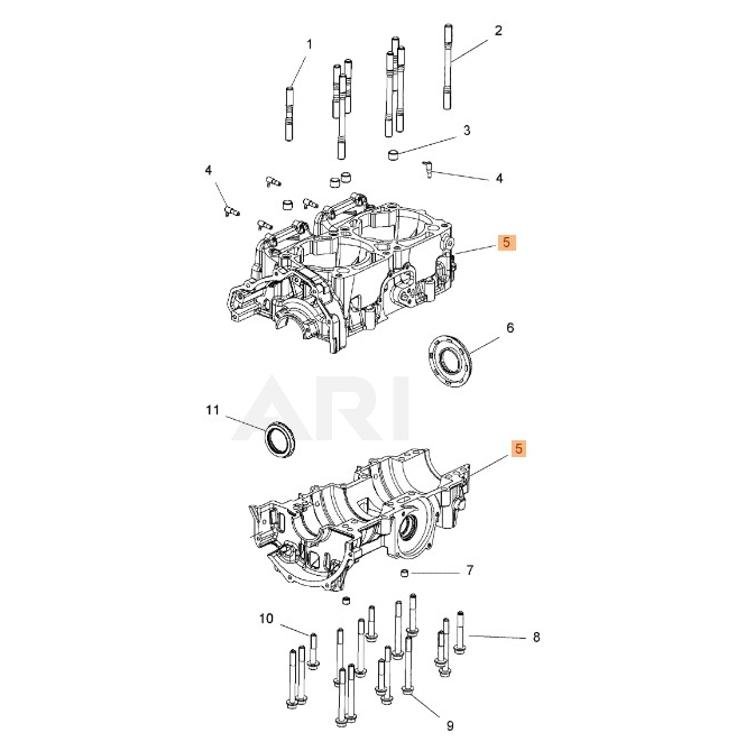 1
2
3
4
4
5
6
ARI
11
5
7
10
8
9